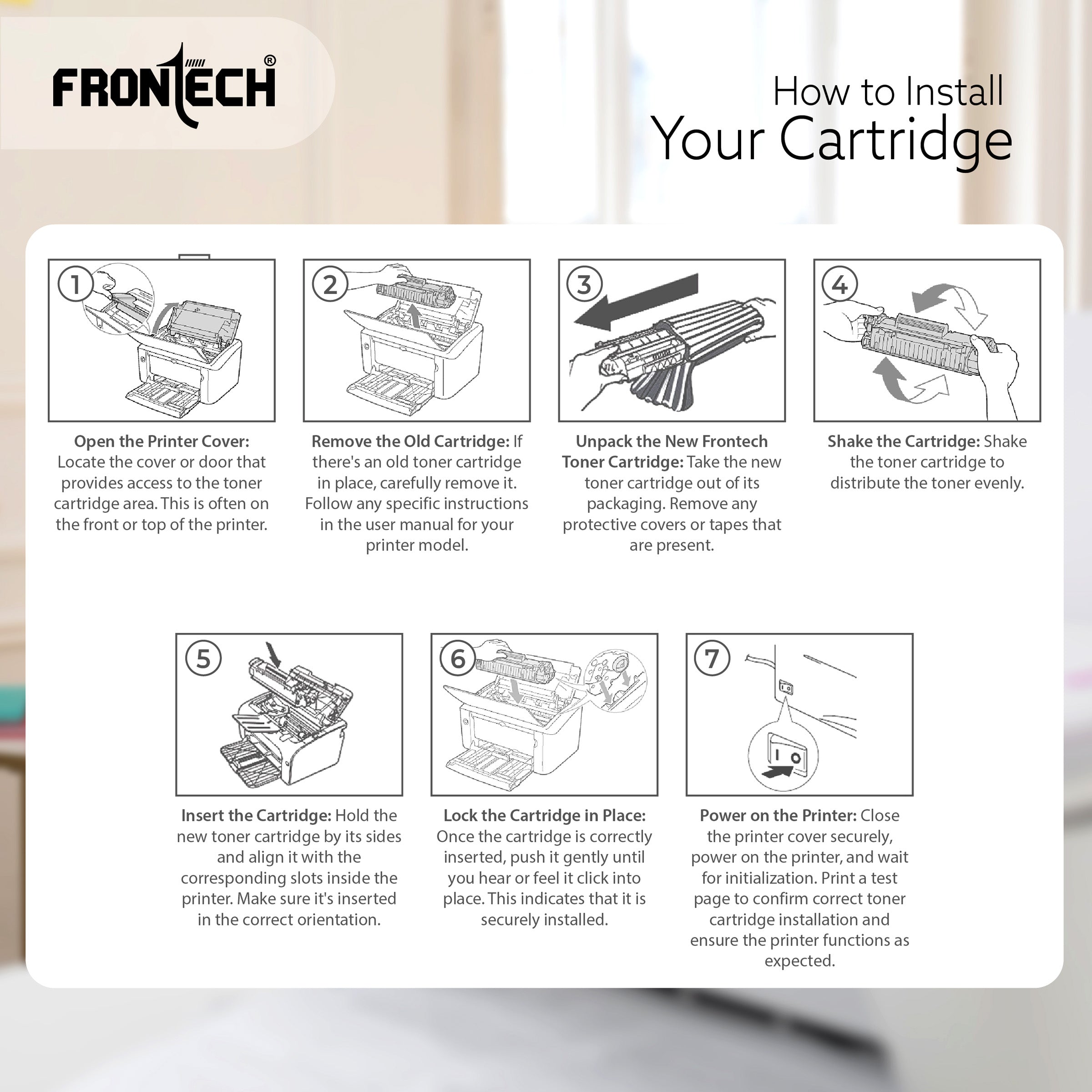 FRONTECH®

How to Install
Your Cartridge

1

Open the Printer Cover: Locate the cover or door that provides access to the toner cartridge area. This is often on the front or top of the printer.

2

Remove the Old Cartridge: If there's an old toner cartridge in place, carefully remove it. Follow any specific instructions in the user manual for your printer model.

3

Unpack the New Frontech Toner Cartridge: Take the new toner cartridge out of its packaging. Remove any protective covers or tapes that are present.

4

Shake the Cartridge: Shake the toner cartridge to distribute the toner evenly.

5

Insert the Cartridge: Hold the new toner cartridge by its sides and align it with the corresponding slots inside the printer. Make sure it's inserted in the correct orientation.

6

Lock the Cartridge in Place: Once the cartridge is correctly inserted, push it gently until you hear or feel it click into place. This indicates that it is securely installed.

7

Power on the Printer: Close the printer cover securely, power on the printer, and wait for initialization. Print a test page to confirm correct toner cartridge installation and ensure the printer functions as expected.